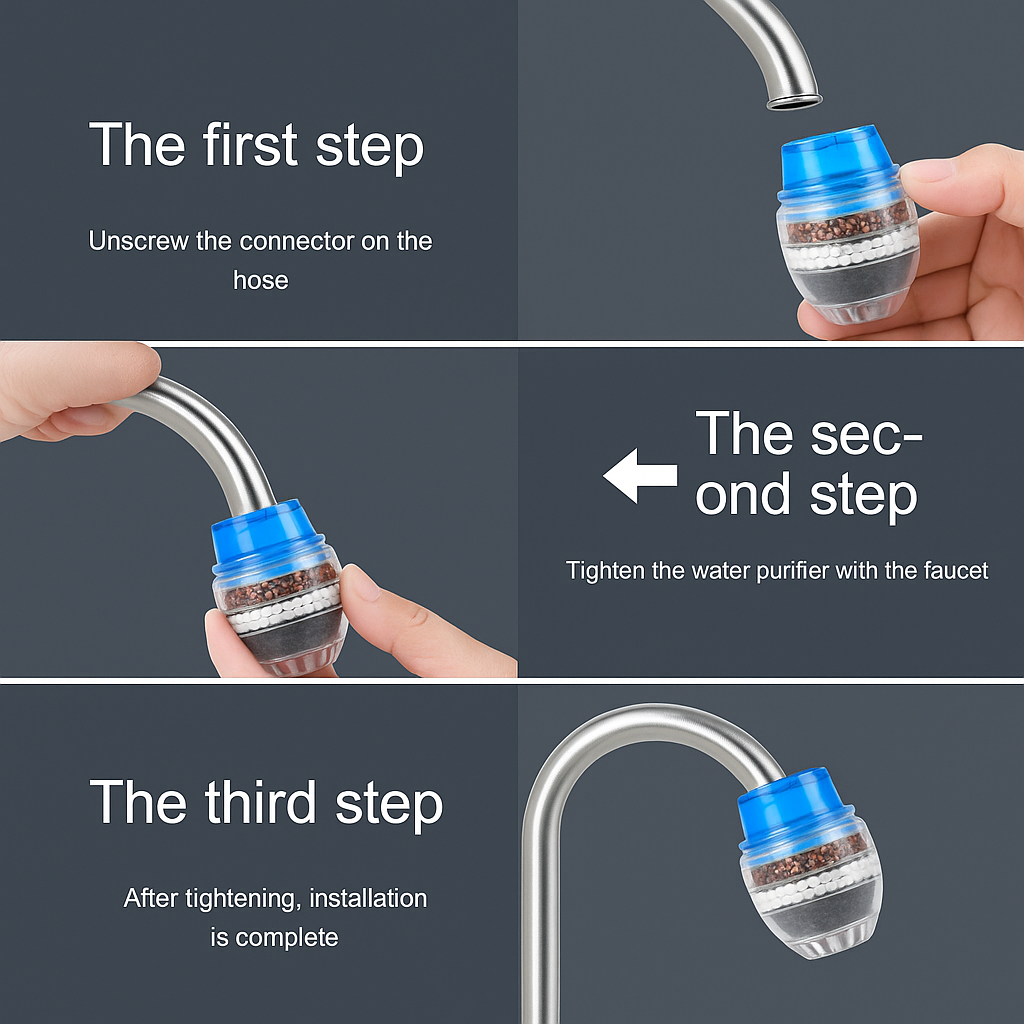 The first step

Unscrew the connector on the hose

The second step

Tighten the water purifier with the faucet

The third step

After tightening, installation is complete