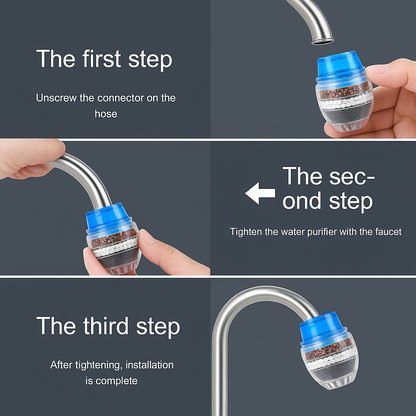 The first step

Unscrew the connector on the hose

The second step

Tighten the water purifier with the faucet

The third step

After tightening, installation is complete